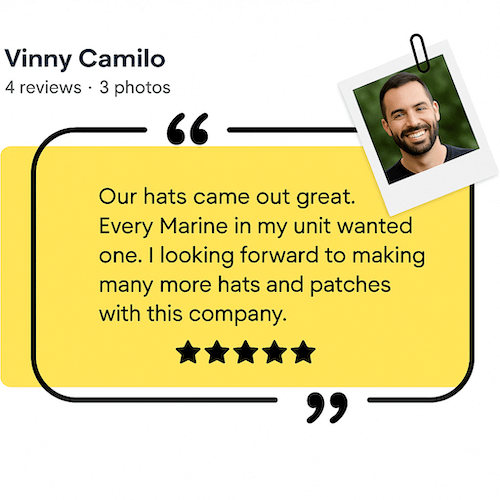 Vinny Camilo
4 reviews · 3 photos

“

Our hats came out great. Every Marine in my unit wanted one. I looking forward to making many more hats and patches with this company.

★★★★★

”